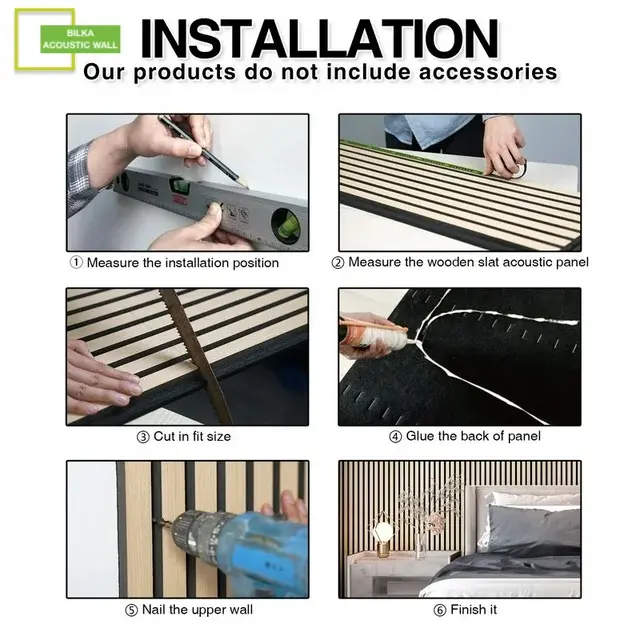 BILKA ACOUSTIC WALL

INSTALLATION

Our products do not include accessories

① Measure the installation position

② Measure the wooden slat acoustic panel

③ Cut in fit size

④ Glue the back of panel

⑤ Nail the upper wall

⑥ Finish it